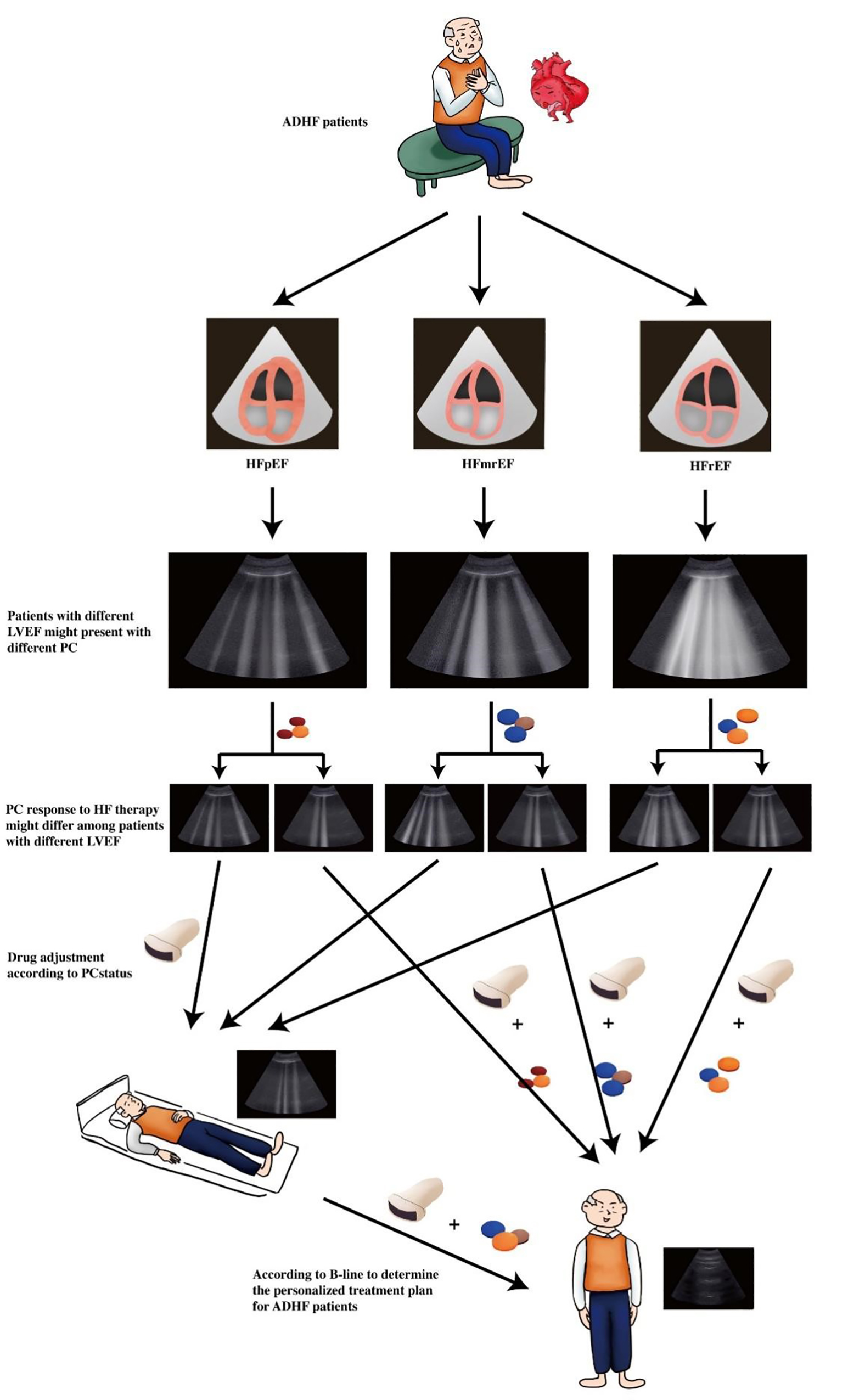 ADHF patients

HFpEF

HFmrEF

HFrEF

Patients with different LVEF might present with different PC

PC response to HF therapy might differ among patients with different LVEF

Drug adjustment according to PCstatus

+

+

+

+

According to B-line to determine the personalized treatment plan for ADHF patients